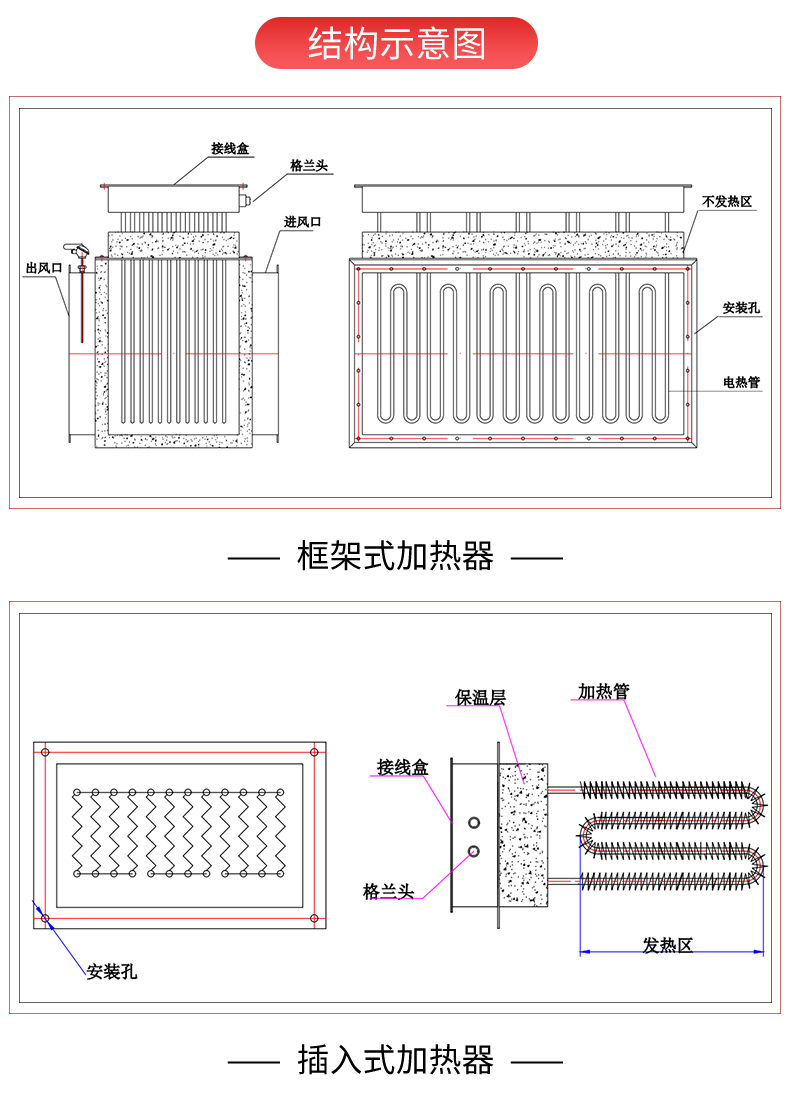 结构示意图

接线盒
格兰头
进风口
出风口
不发热区
安装孔
电热管

—— 框架式加热器 ——

保温层
加热管
接线盒
格兰头
安装孔
发热区

—— 插入式加热器 ——